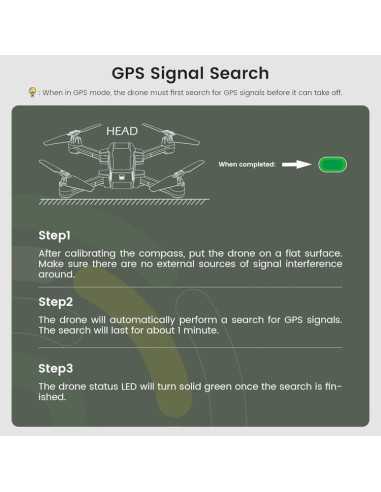 GPS Signal Search

: When in GPS mode, the drone must first search for GPS signals before it can take off.

HEAD

When completed:

Step1

After calibrating the compass, put the drone on a flat surface. Make sure there are no external sources of signal interference around.

Step2

The drone will automatically perform a search for GPS signals. The search will last for about 1 minute.

Step3

The drone status LED will turn solid green once the search is finished.